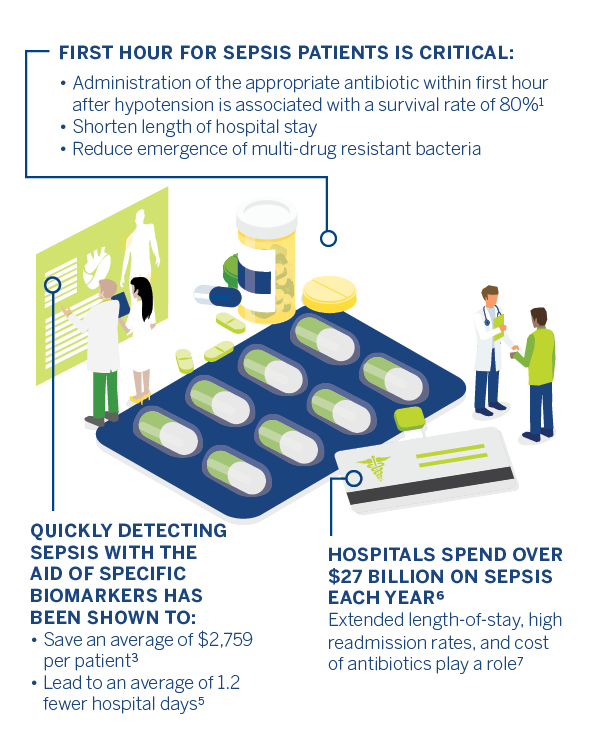 FIRST HOUR FOR SEPSIS PATIENTS IS CRITICAL:

• Administration of the appropriate antibiotic within first hour after hypotension is associated with a survival rate of 80%$^1$
• Shorten length of hospital stay
• Reduce emergence of multi-drug resistant bacteria

QUICKLY DETECTING SEPSIS WITH THE AID OF SPECIFIC BIOMARKERS HAS BEEN SHOWN TO:

• Save an average of \$2,759 per patient$^3$
• Lead to an average of 1.2 fewer hospital days$^5$

HOSPITALS SPEND OVER \$27 BILLION ON SEPSIS EACH YEAR$^6$

Extended length-of-stay, high readmission rates, and cost of antibiotics play a role$^7$