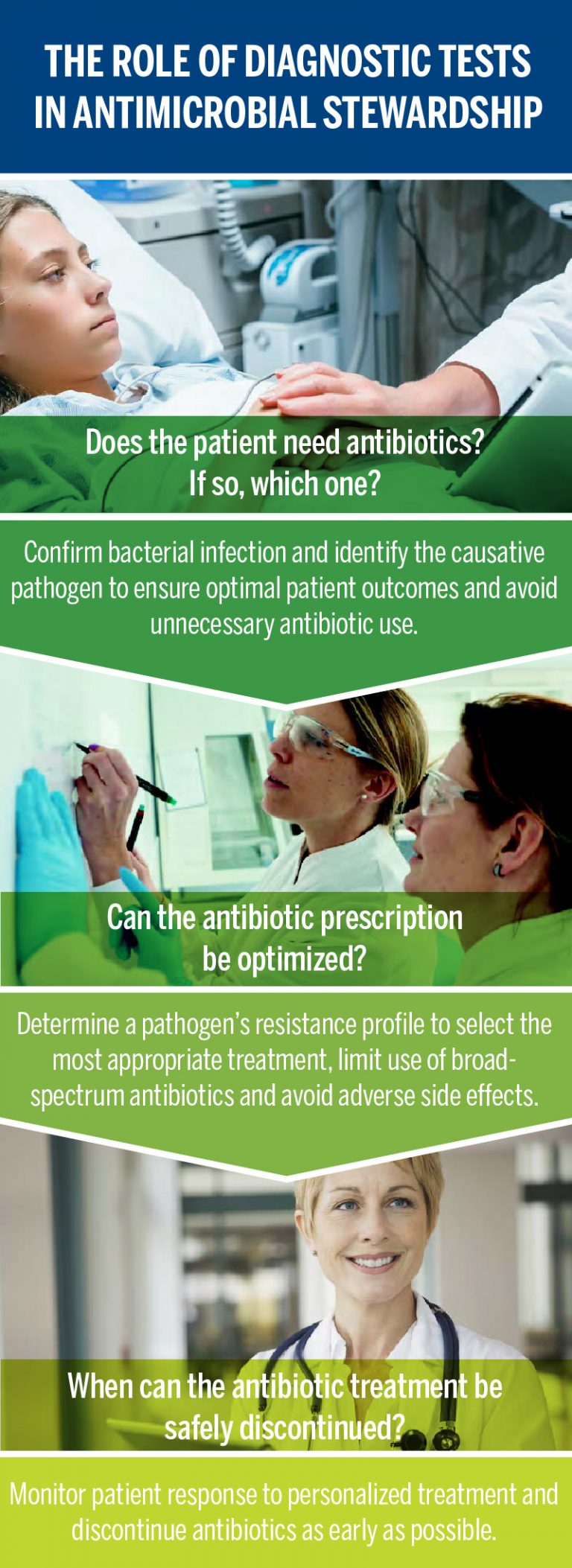 THE ROLE OF DIAGNOSTIC TESTS IN ANTIMICROBIAL STEWARDSHIP

Does the patient need antibiotics? If so, which one?

Confirm bacterial infection and identify the causative pathogen to ensure optimal patient outcomes and avoid unnecessary antibiotic use.

Can the antibiotic prescription be optimized?

Determine a pathogen's resistance profile to select the most appropriate treatment, limit use of broad-spectrum antibiotics and avoid adverse side effects.

When can the antibiotic treatment be safely discontinued?

Monitor patient response to personalized treatment and discontinue antibiotics as early as possible.